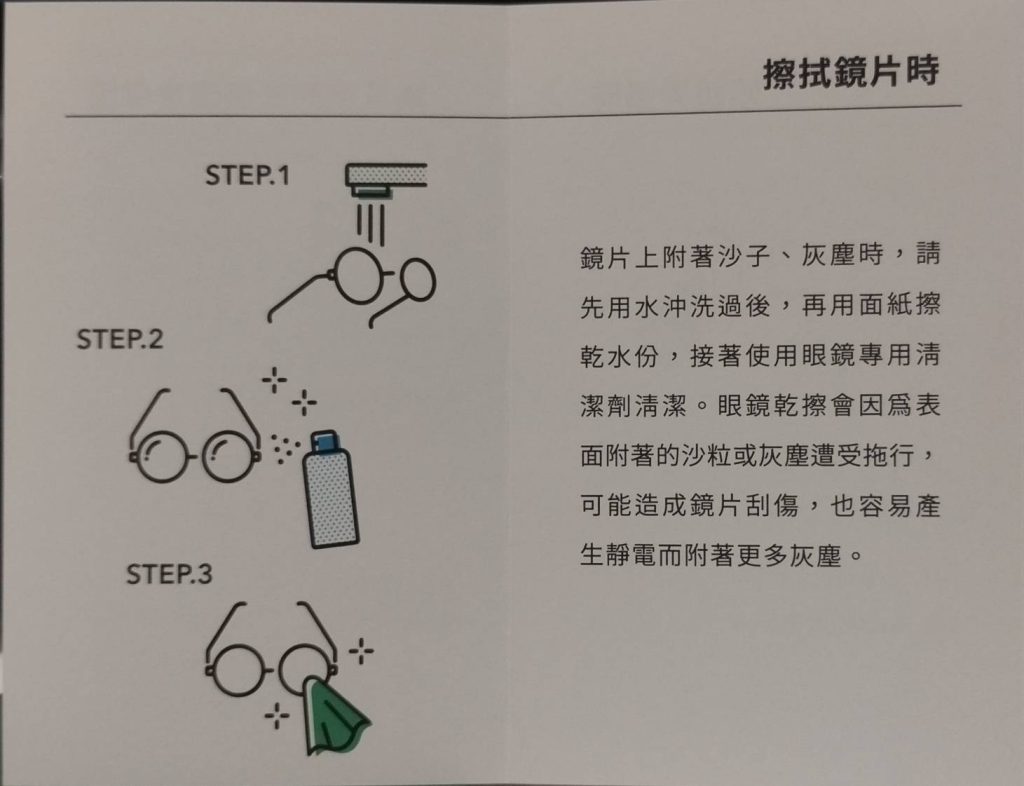 擦拭鏡片時

STEP.1

STEP.2

STEP.3

鏡片上附著沙子、灰塵時，請先用水沖洗過後，再用面紙擦乾水份，接著使用眼鏡專用清潔劑清潔。眼鏡乾擦會因爲表面附著的沙粒或灰塵遭受拖行，可能造成鏡片刮傷，也容易產生靜電而附著更多灰塵。